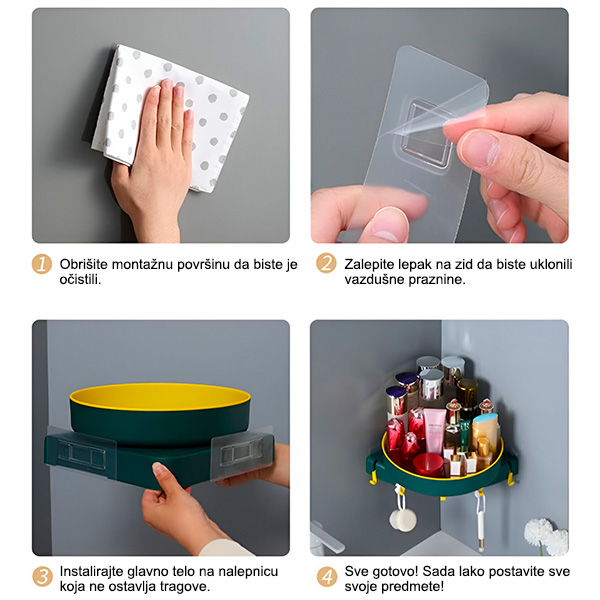 1 Obrišite montažnu površinu da biste je očistili.

2 Zalepite lepak na zid da biste uklonili vazdušne praznine.

3 Instalirajte glavno telo na nalepnicu koja ne ostavlja tragove.

4 Sve gotovo! Sada lako postavite sve svoje predmete!